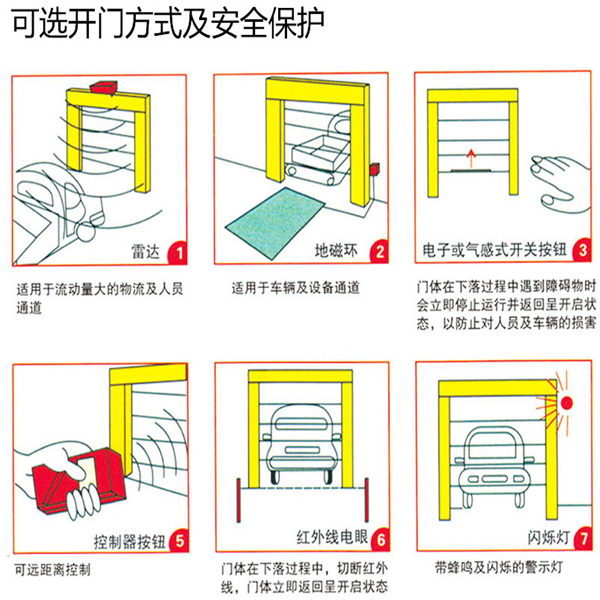 可选开门方式及安全保护

雷达 1

适用于流动量大的物流及人员通道

地磁环 2

适用于车辆及设备通道

电子或气感式开关按钮 3

门体在下落过程中遇到障碍物时会立即停止运行并返回呈开启状态，以防止对人员及车辆的损害

控制器按钮 5

可远距离控制

红外线电眼 6

门体在下落过程中，切断红外线，门体立即返回呈开启状态

闪烁灯 7

带蜂鸣及闪烁的警示灯